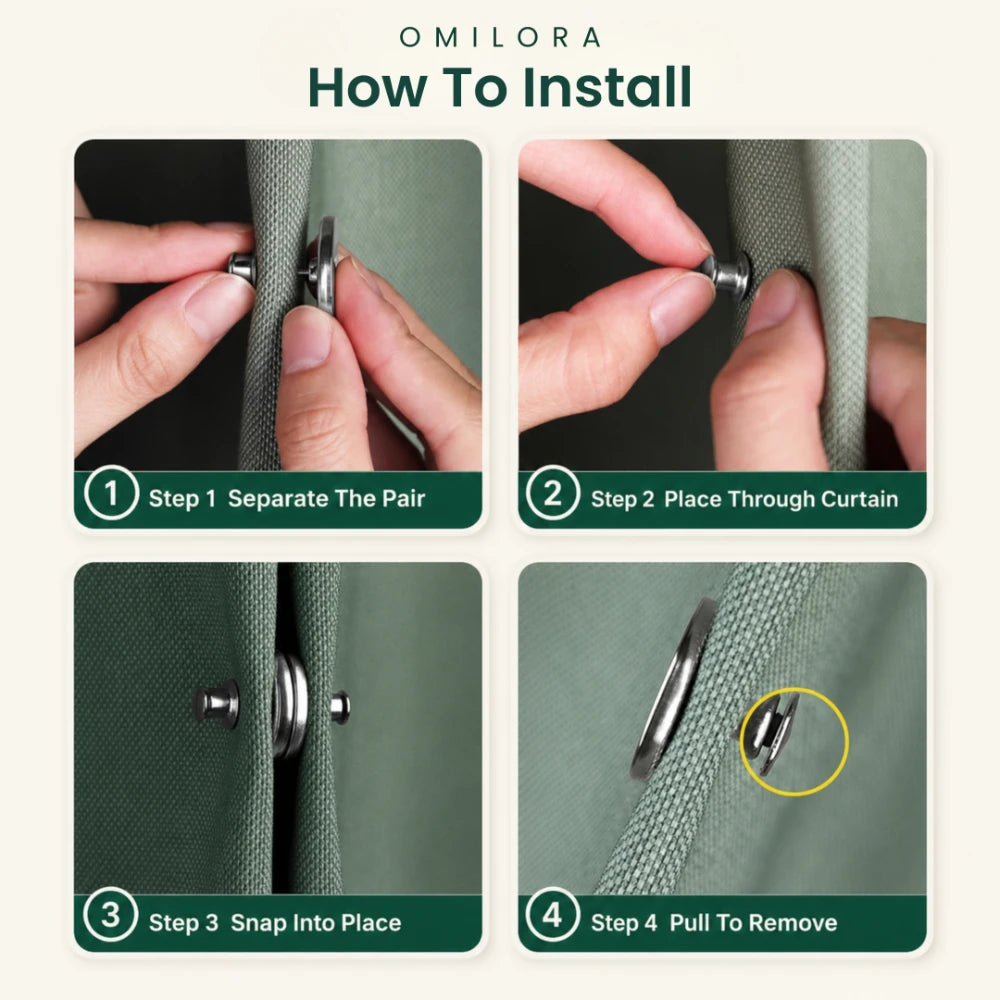 OMILORA
How To Install

1 Step 1 Separate The Pair

2 Step 2 Place Through Curtain

3 Step 3 Snap Into Place

4 Step 4 Pull To Remove