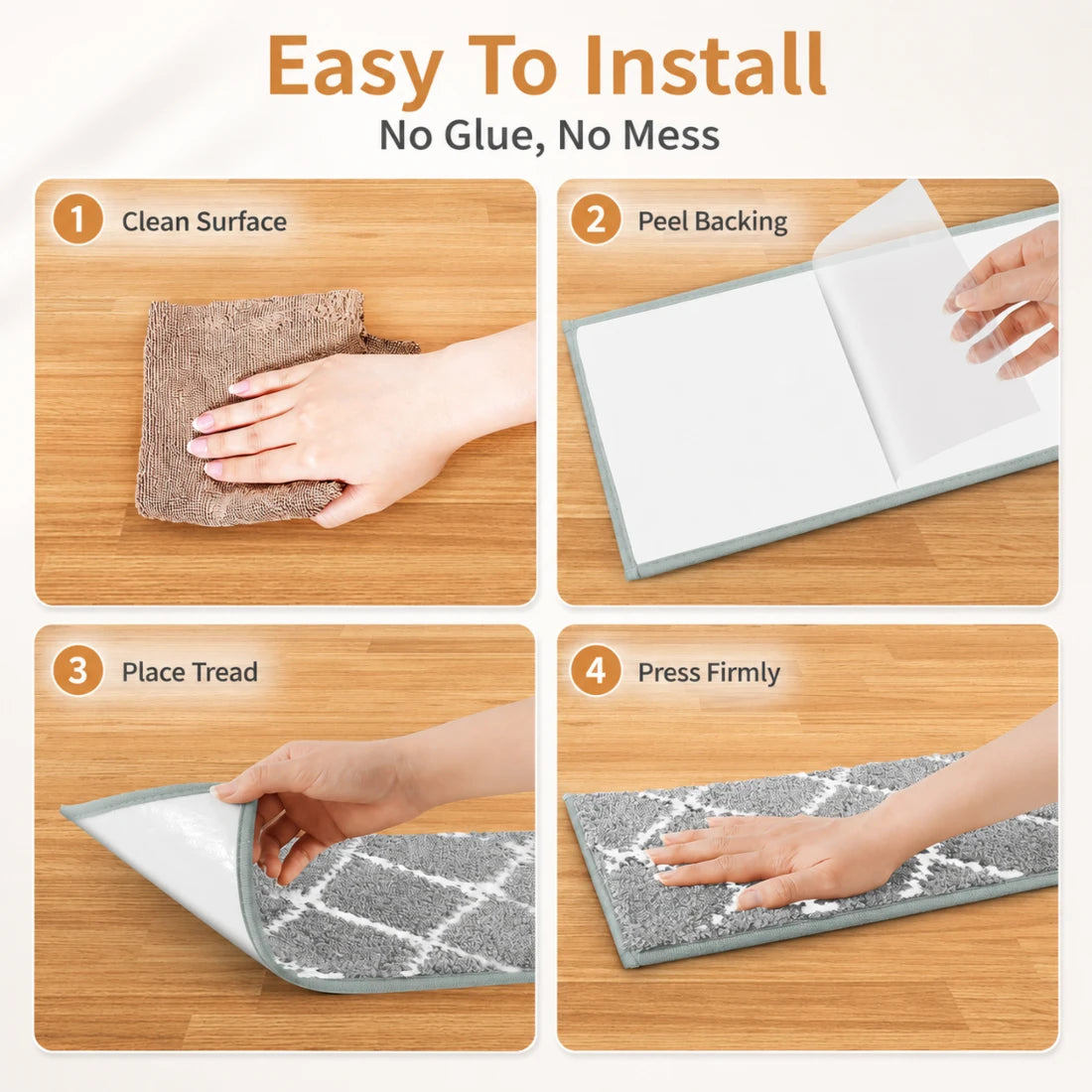 Easy To Install
No Glue, No Mess

1 Clean Surface

2 Peel Backing

3 Place Tread

4 Press Firmly