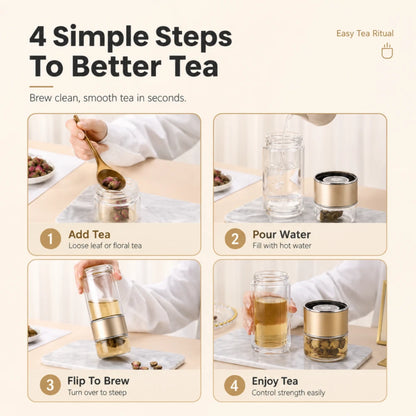 4 Simple Steps To Better Tea

Easy Tea Ritual

Brew clean, smooth tea in seconds.

1 Add Tea
Loose leaf or floral tea

2 Pour Water
Fill with hot water

3 Flip To Brew
Turn over to steep

4 Enjoy Tea
Control strength easily