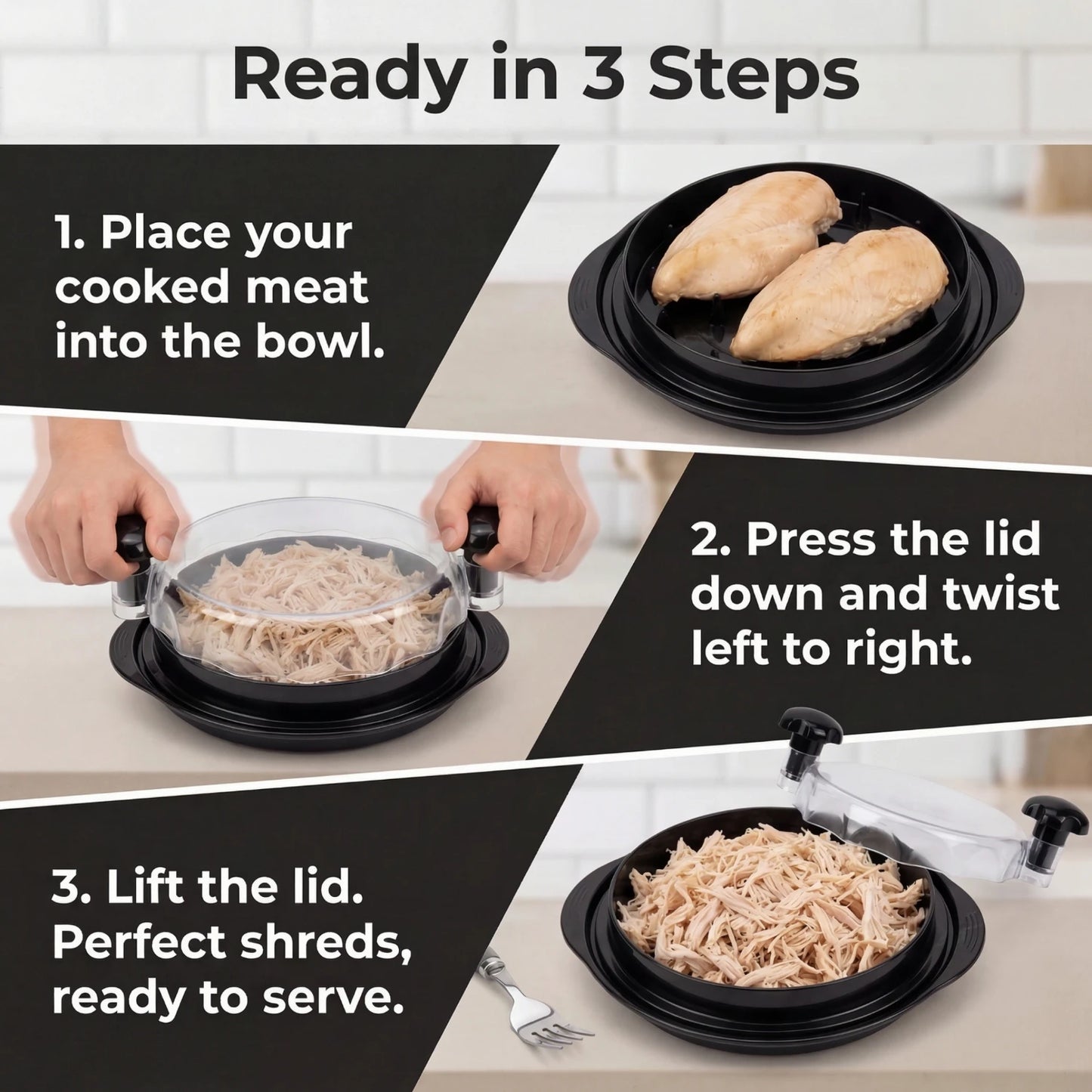 Ready in 3 Steps

1. Place your cooked meat into the bowl.

2. Press the lid down and twist left to right.

3. Lift the lid. Perfect shreds, ready to serve.