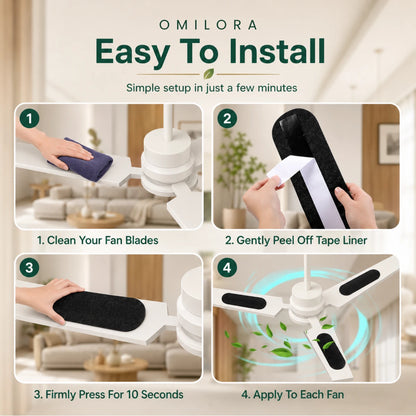 OMILORA

Easy To Install

Simple setup in just a few minutes

1

1. Clean Your Fan Blades

2

2. Gently Peel Off Tape Liner

3

3. Firmly Press For 10 Seconds

4

4. Apply To Each Fan