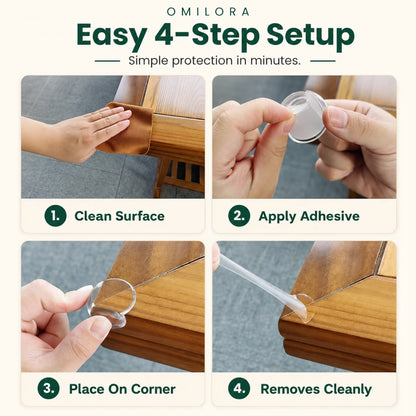 OMILORA

Easy 4-Step Setup

Simple protection in minutes.

1. Clean Surface

2. Apply Adhesive

3. Place On Corner

4. Removes Cleanly