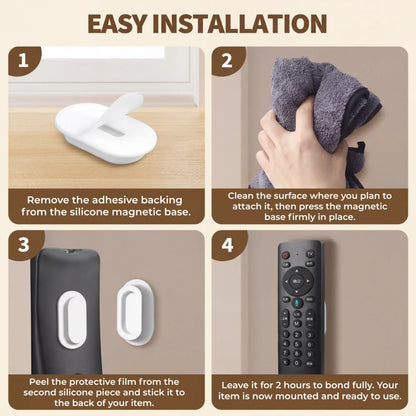 EASY INSTALLATION

1

Remove the adhesive backing from the silicone magnetic base.

2

Clean the surface where you plan to attach it, then press the magnetic base firmly in place.

3

Peel the protective film from the second silicone piece and stick it to the back of your item.

4

Leave it for 2 hours to bond fully. Your item is now mounted and ready to use.