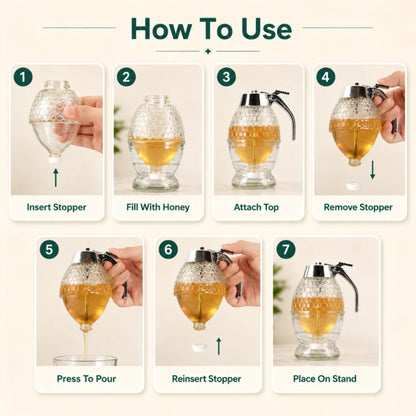 How To Use

1
Insert Stopper

2
Fill With Honey

3
Attach Top

4
Remove Stopper

5
Press To Pour

6
Reinsert Stopper

7
Place On Stand